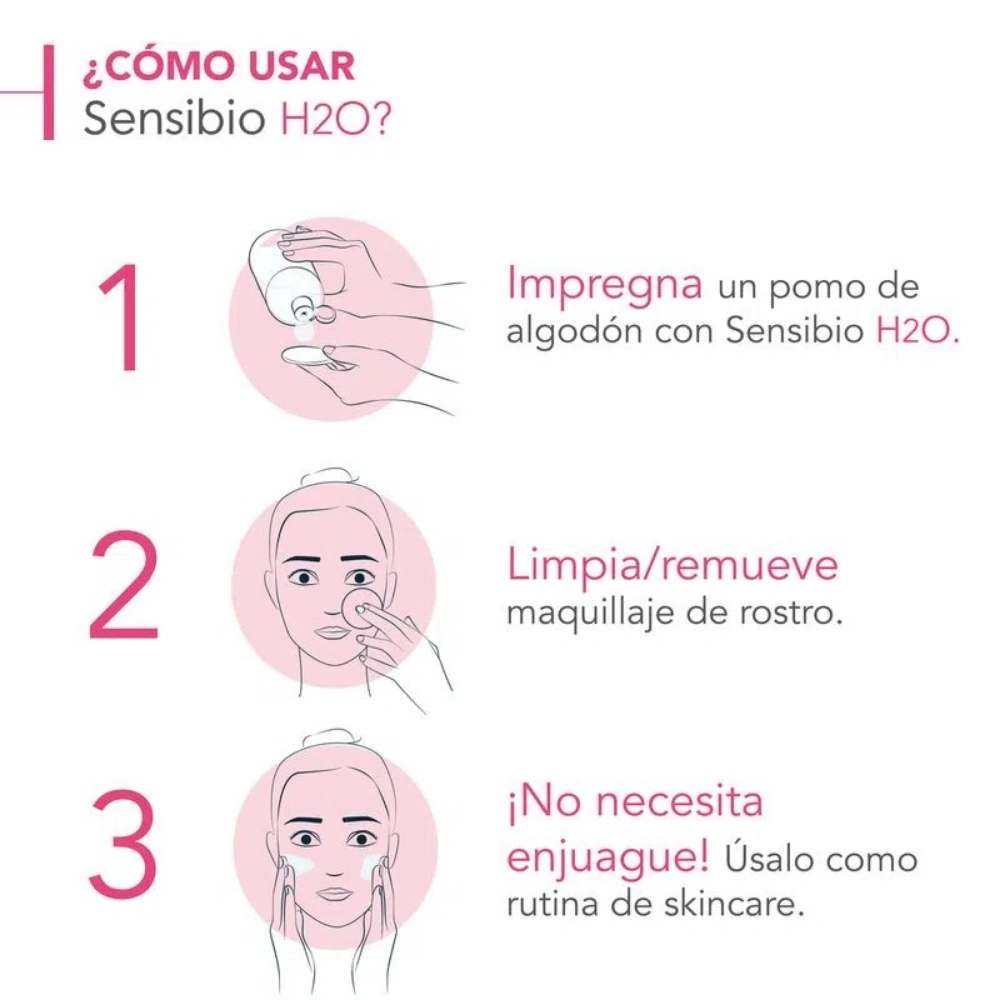 ¿CÓMO USAR
Sensibio H2O?

1

Impregna un pomo de algodón con Sensibio H2O.

2

Limpia/remueve maquillaje de rostro.

3

¡No necesita enjuague! Úsalo como rutina de skincare.