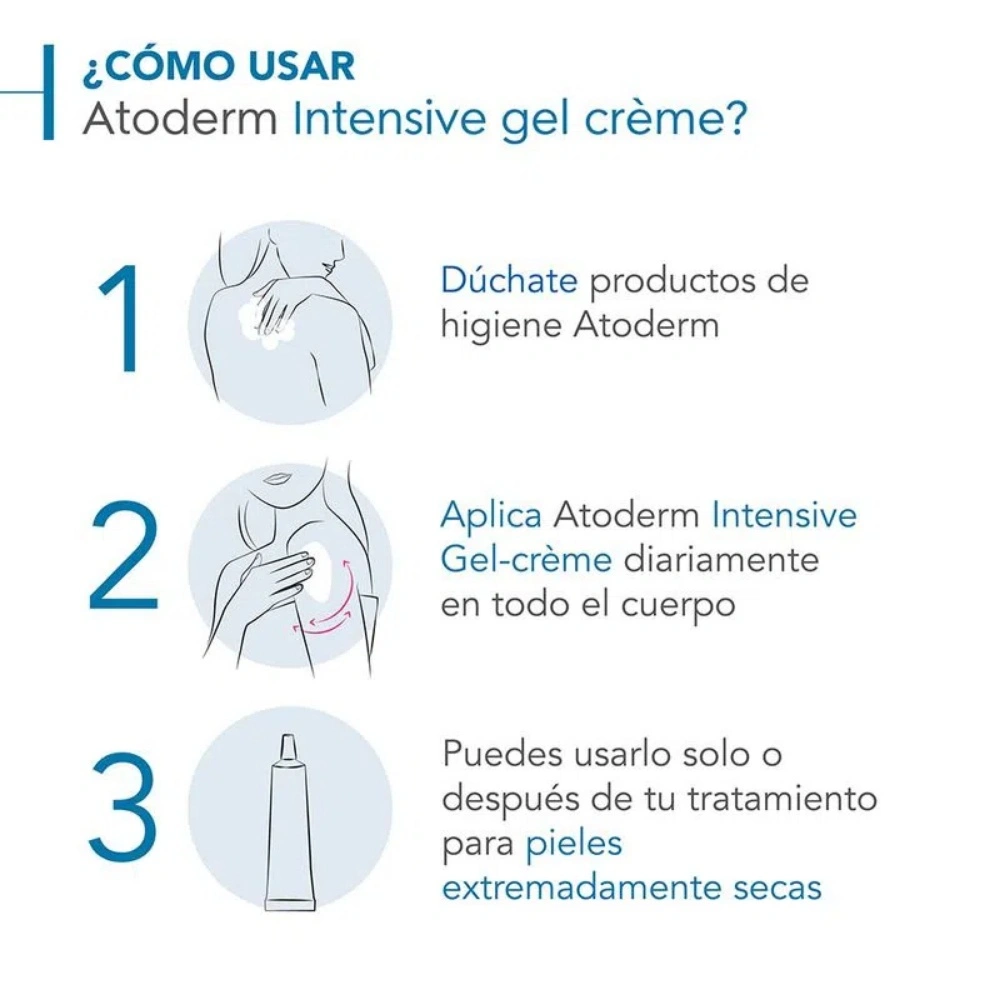 ¿CÓMO USAR
Atoderm Intensive gel crème?

1

Dúchate productos de higiene Atoderm

2

Aplica Atoderm Intensive Gel-crème diariamente en todo el cuerpo

3

Puedes usarlo solo o después de tu tratamiento para pieles extremadamente secas